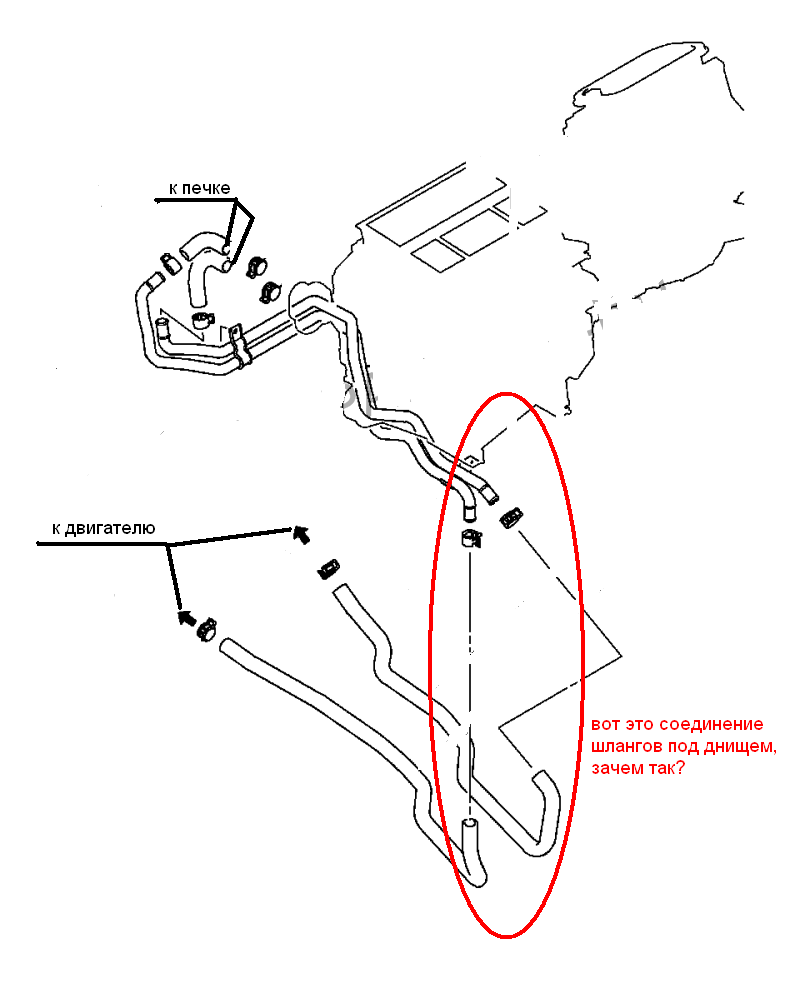 к печке

к двигателю

вот это соединение шлангов под днищем, зачем так?