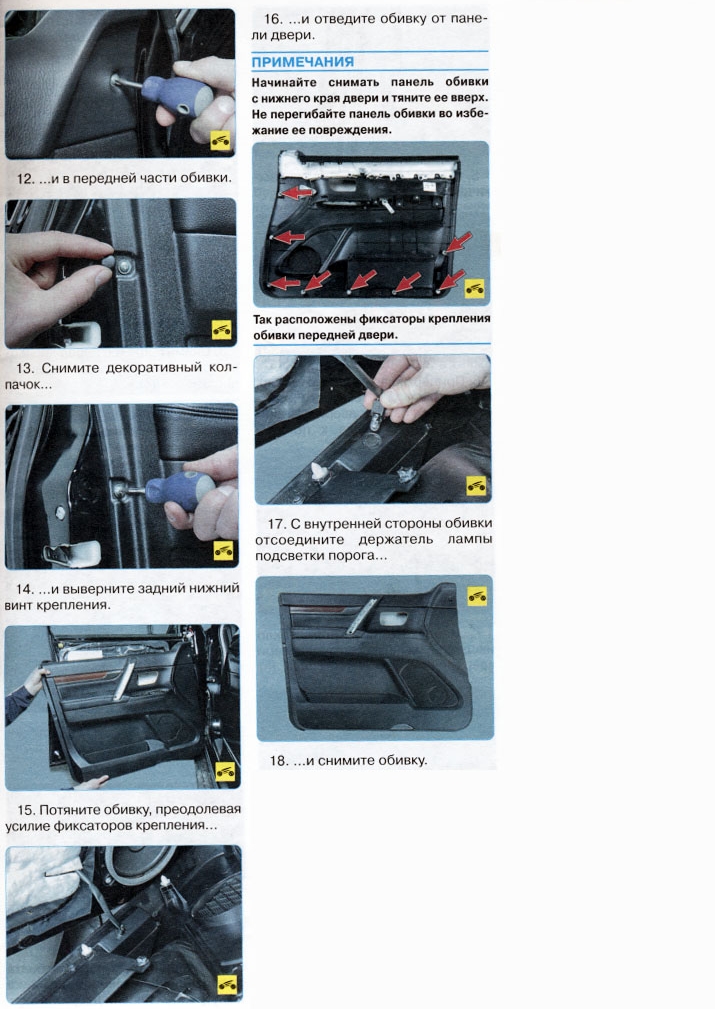 12. ...и в передней части обивки.

13. Снимите декоративный колпачок...

14. ...и выверните задний нижний винт крепления.

15. Потяните обивку, преодолевая усилие фиксаторов крепления...

16. ...и отведите обивку от панели двери.

ПРИМЕЧАНИЯ

Начинайте снимать панель обивки с нижнего края двери и тяните ее вверх. Не перегибайте панель обивки во избежание ее повреждения.

Так расположены фиксаторы крепления обивки передней двери.

17. С внутренней стороны обивки отсоедините держатель лампы подсветки порога...

18. ...и снимите обивку.