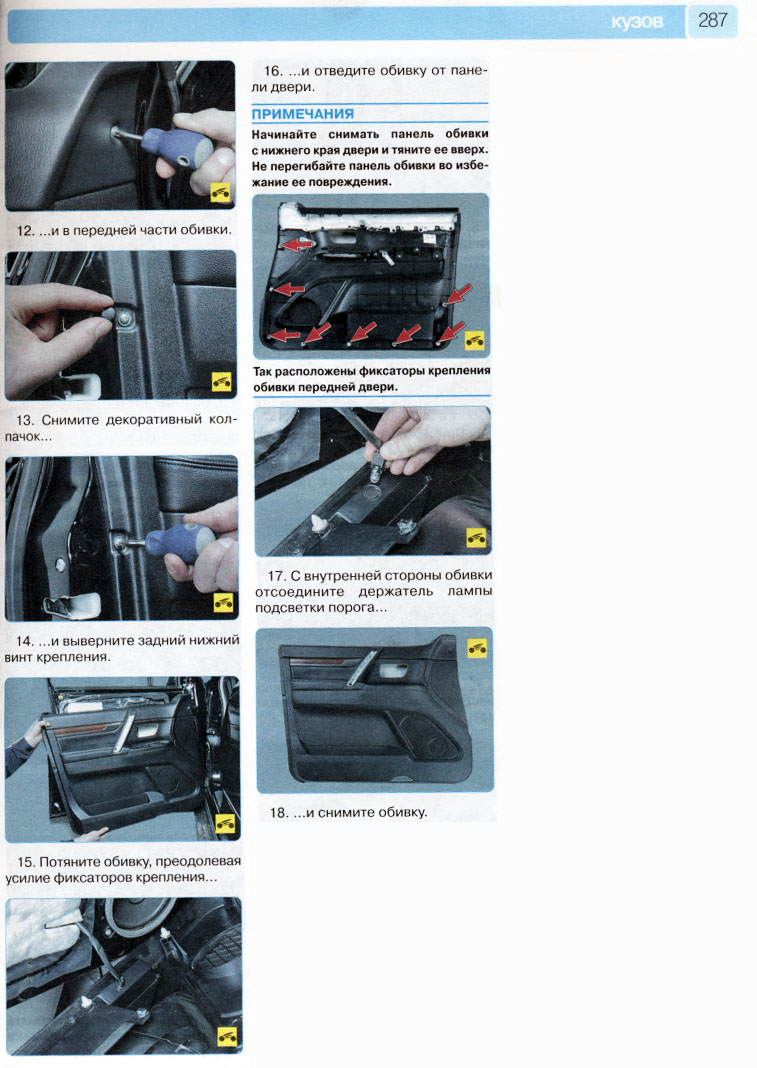 КУЗОВ 287

12. ...и в передней части обивки.

13. Снимите декоративный колпачок...

14. ...и выверните задний нижний винт крепления.

15. Потяните обивку, преодолевая усилие фиксаторов крепления...

16. ...и отведите обивку от панели двери.

ПРИМЕЧАНИЯ

Начинайте снимать панель обивки с нижнего края двери и тяните ее вверх. Не перегибайте панель обивки во избежание ее повреждения.

Так расположены фиксаторы крепления обивки передней двери.

17. С внутренней стороны обивки отсоедините держатель лампы подсветки порога...

18. ...и снимите обивку.